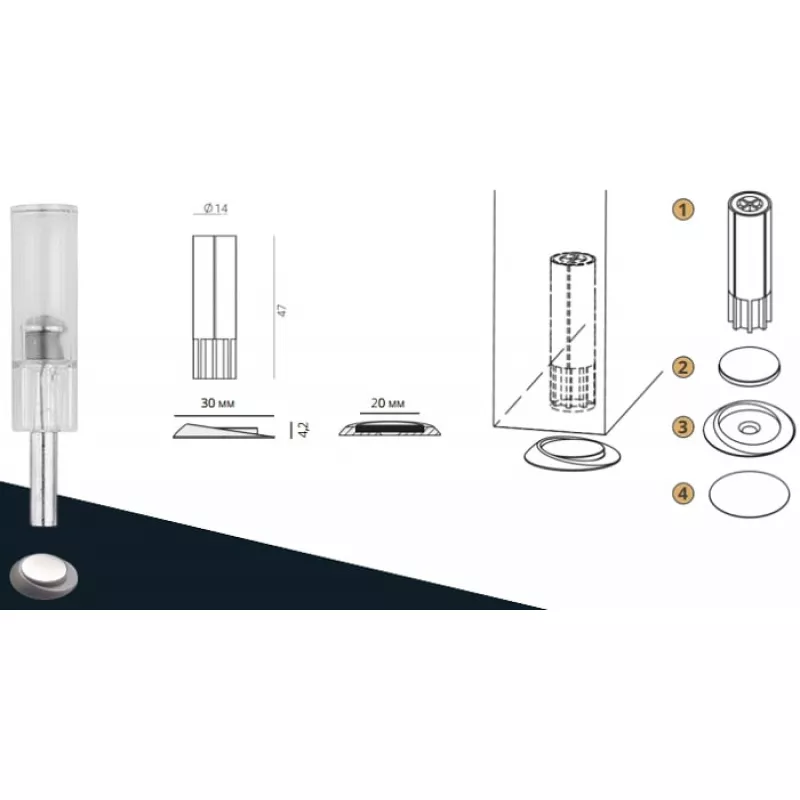 Ø14

47

30 мм

4,2

20 мм

1

2

3

4