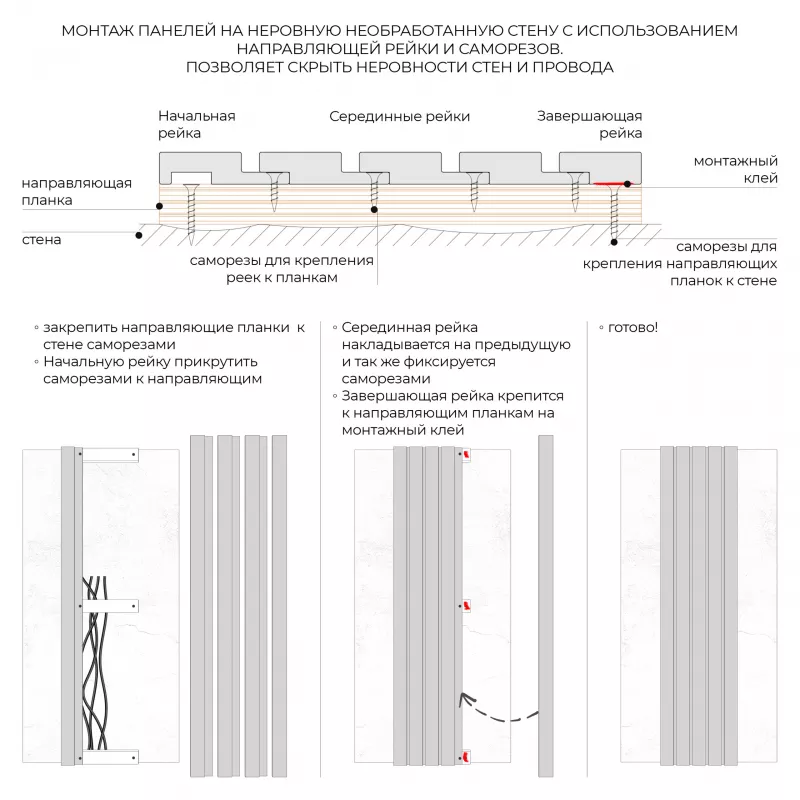 МОНТАЖ ПАНЕЛЕЙ НА НЕРОВНУЮ НЕОБРАБОТАННУЮ СТЕНУ С ИСПОЛЬЗОВАНИЕМ НАПРАВЛЯЮЩЕЙ РЕЙКИ И САМОРЕЗОВ.
ПОЗВОЛЯЕТ СКРЫТЬ НЕРОВНОСТИ СТЕН И ПРОВОДА

Начальная рейка

Серединные рейки

Завершающая рейка

монтажный клей

направляющая планка

стена

саморезы для крепления реек к планкам

саморезы для крепления направляющих планок к стене

◦ закрепить направляющие планки к стене саморезами
◦ Начальную рейку прикрутить саморезами к направляющим

◦ Серединная рейка накладывается на предыдущую и так же фиксируется саморезами
◦ Завершающая рейка крепится к направляющим планкам на монтажный клей

◦ готово!