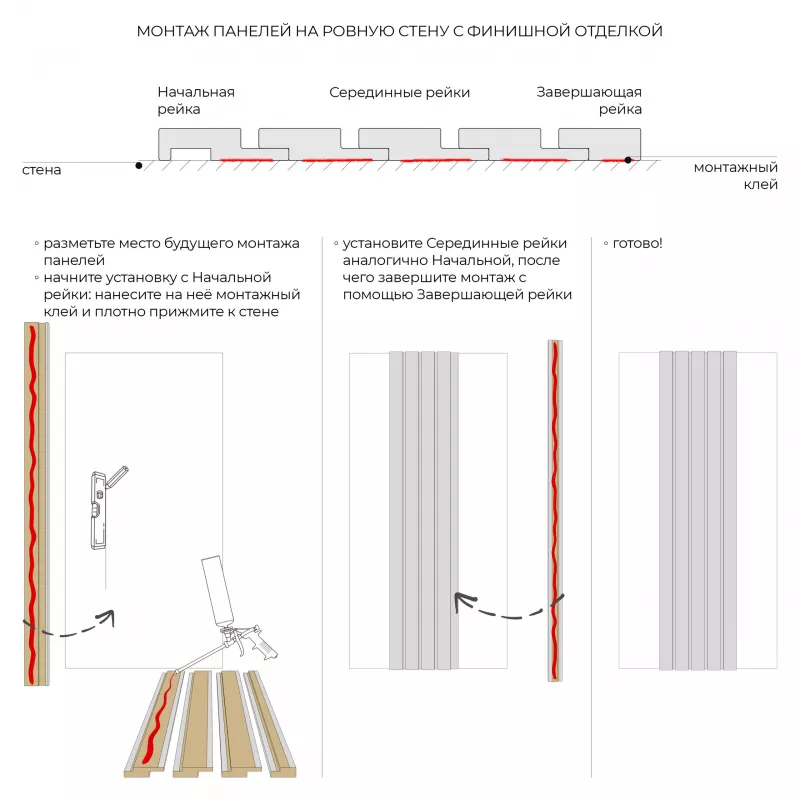 МОНТАЖ ПАНЕЛЕЙ НА РОВНУЮ СТЕНУ С ФИНИШНОЙ ОТДЕЛКОЙ

Начальная рейка

Серединные рейки

Завершающая рейка

стена

монтажный клей

◦ разметьте место будущего монтажа панелей
◦ начните установку с Начальной рейки: нанесите на неё монтажный клей и плотно прижмите к стене

◦ установите Серединные рейки аналогично Начальной, после чего завершите монтаж с помощью Завершающей рейки

◦ готово!