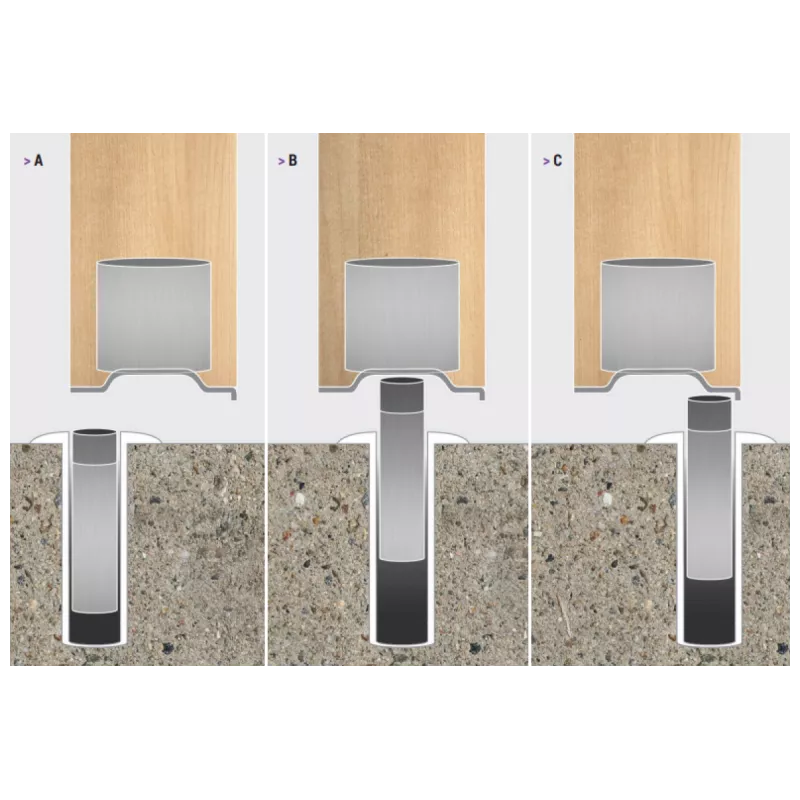 > A

> B

> C