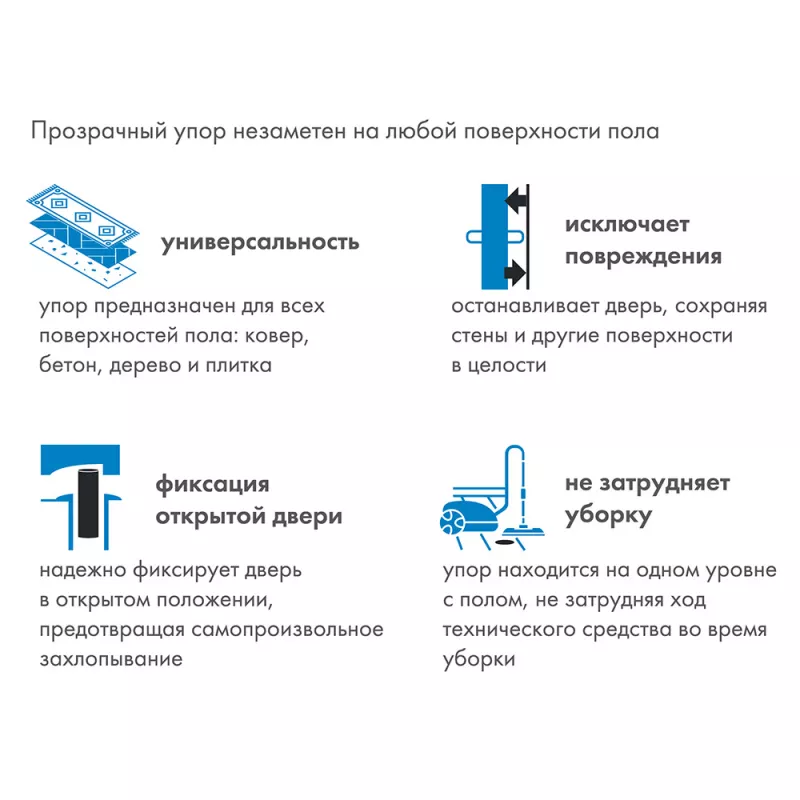 Прозрачный упор незаметен на любой поверхности пола

универсальность

упор предназначен для всех поверхностей пола: ковер, бетон, дерево и плитка

исключает повреждения

останавливает дверь, сохраняя стены и другие поверхности в целости

фиксация открытой двери

надежно фиксирует дверь в открытом положении, предотвращая самопроизвольное захлопывание

не затрудняет уборку

упор находится на одном уровне с полом, не затрудняя ход технического средства во время уборки